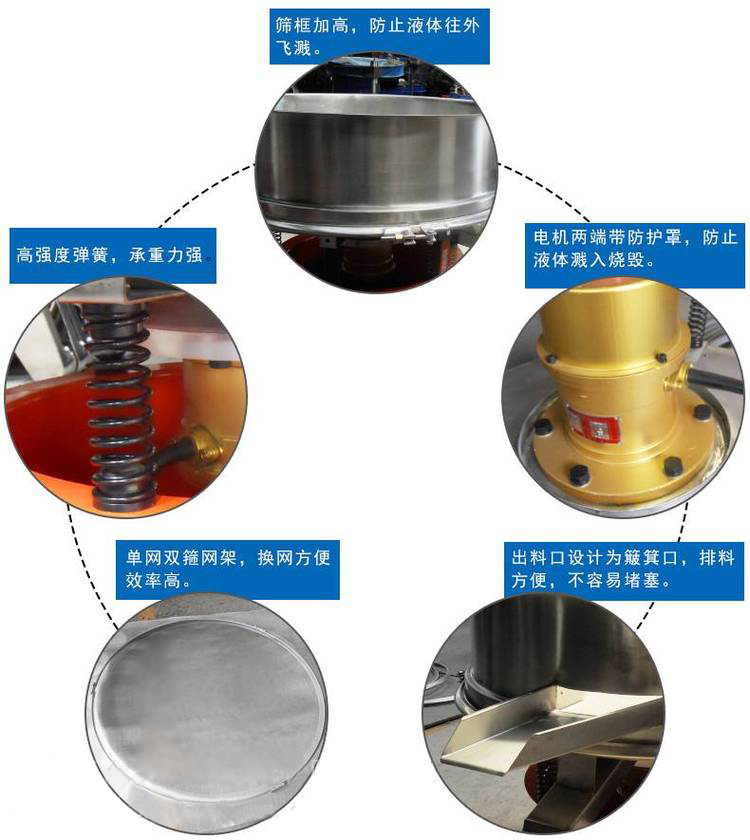 筛框加高，防止液体往外飞溅。

高强度弹簧，承重力强。

电机两端带防护罩，防止液体溅入烧毁。

单网双箍网架，换网方便效率高。

出料口设计为簸箕口，排料方便，不容易堵塞。